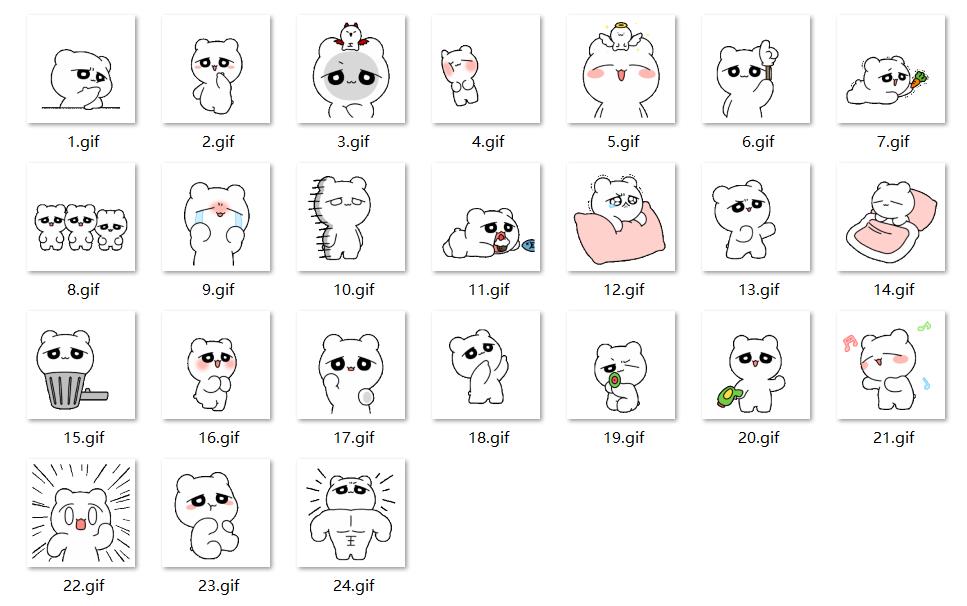 1.gif
2.gif
3.gif
4.gif
5.gif
6.gif
7.gif
8.gif
9.gif
10.gif
11.gif
12.gif
13.gif
14.gif
15.gif
16.gif
17.gif
18.gif
19.gif
20.gif
21.gif
22.gif
23.gif
24.gif